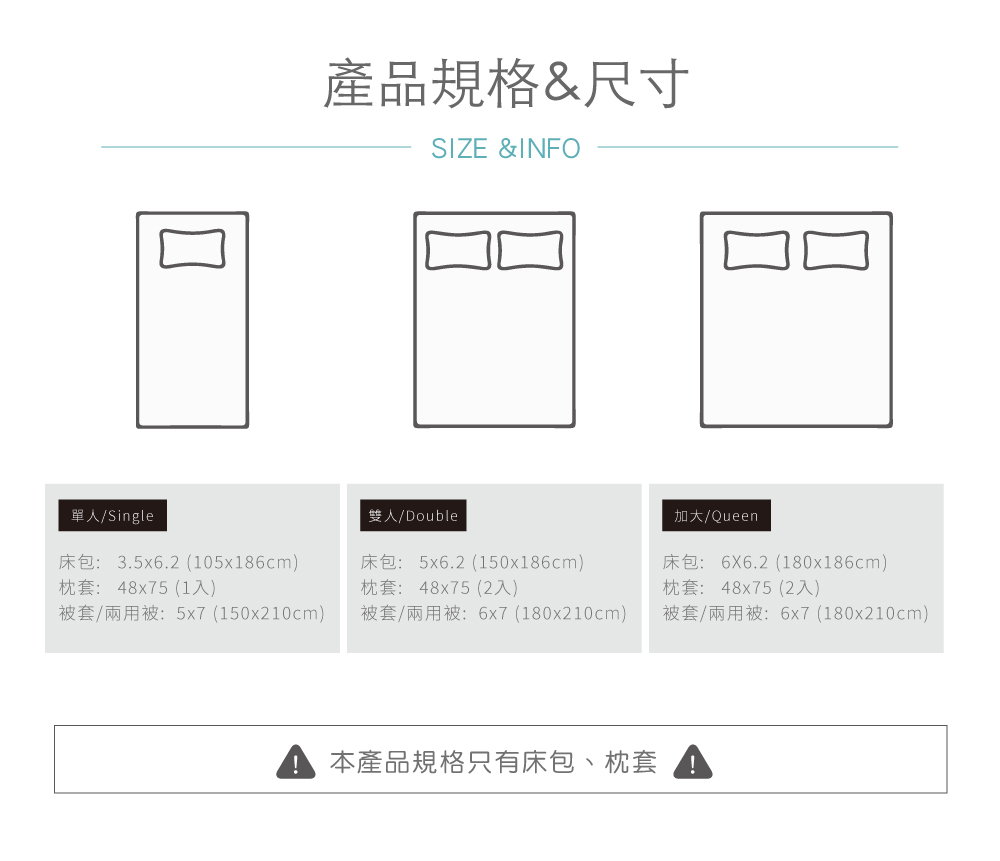 產品規格&尺寸

SIZE &INFO

單人/Single

床包: 3.5x6.2 (105x186cm)
枕套: 48x75 (1入)
被套/兩用被: 5x7 (150x210cm)

雙人/Double

床包: 5x6.2 (150x186cm)
枕套: 48x75 (2入)
被套/兩用被: 6x7 (180x210cm)

加大/Queen

床包: 6X6.2 (180x186cm)
枕套: 48x75 (2入)
被套/兩用被: 6x7 (180x210cm)

本產品規格只有床包、枕套